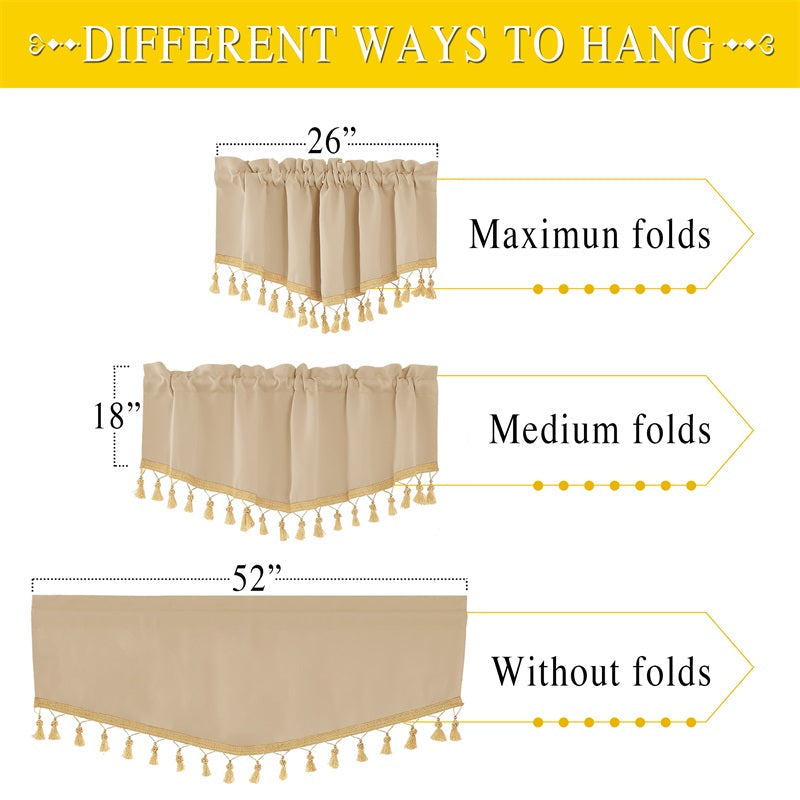 DIFFERENT WAYS TO HANG

26”

Maximun folds

18”

Medium folds

52”

Without folds