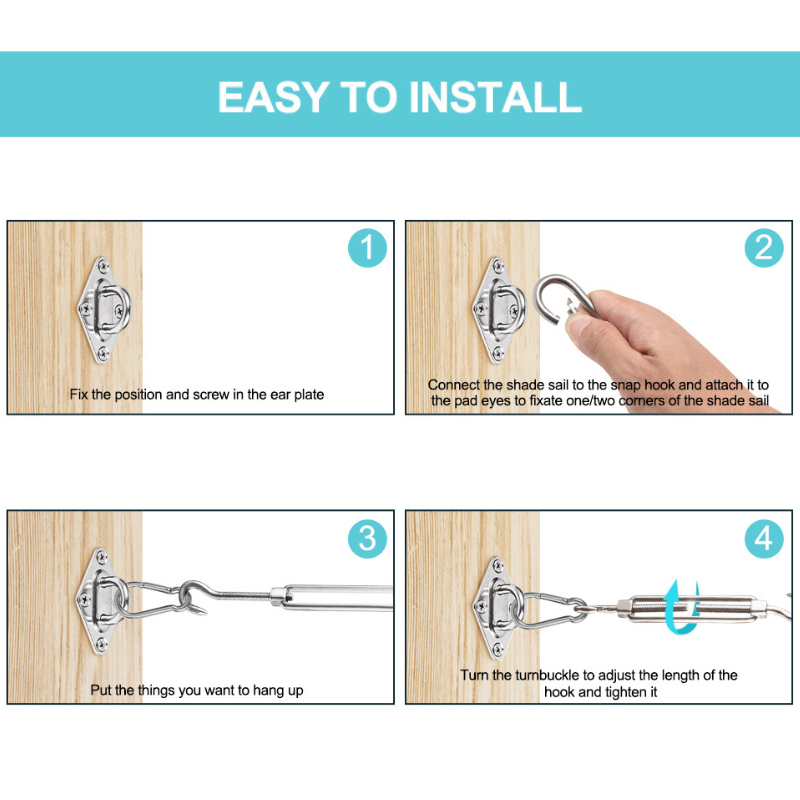 EASY TO INSTALL

1

Fix the position and screw in the ear plate

2

Connect the shade sail to the snap hook and attach it to the pad eyes to fixate one/two corners of the shade sail

3

Put the things you want to hang up

4

Turn the turnbuckle to adjust the length of the hook and tighten it