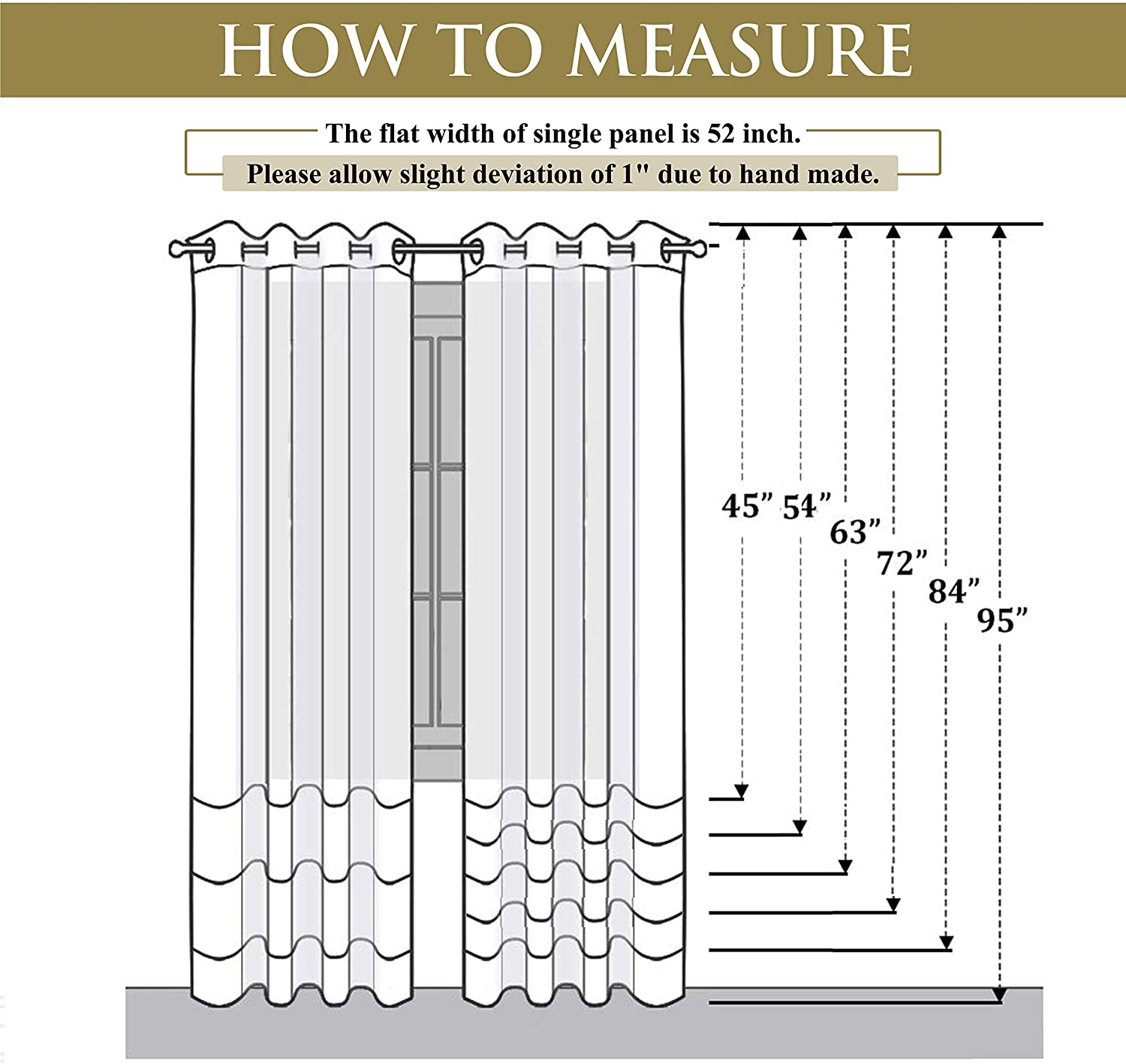 HOW TO MEASURE

The flat width of single panel is 52 inch.
Please allow slight deviation of 1" due to hand made.

45” 54” 63” 72” 84” 95”