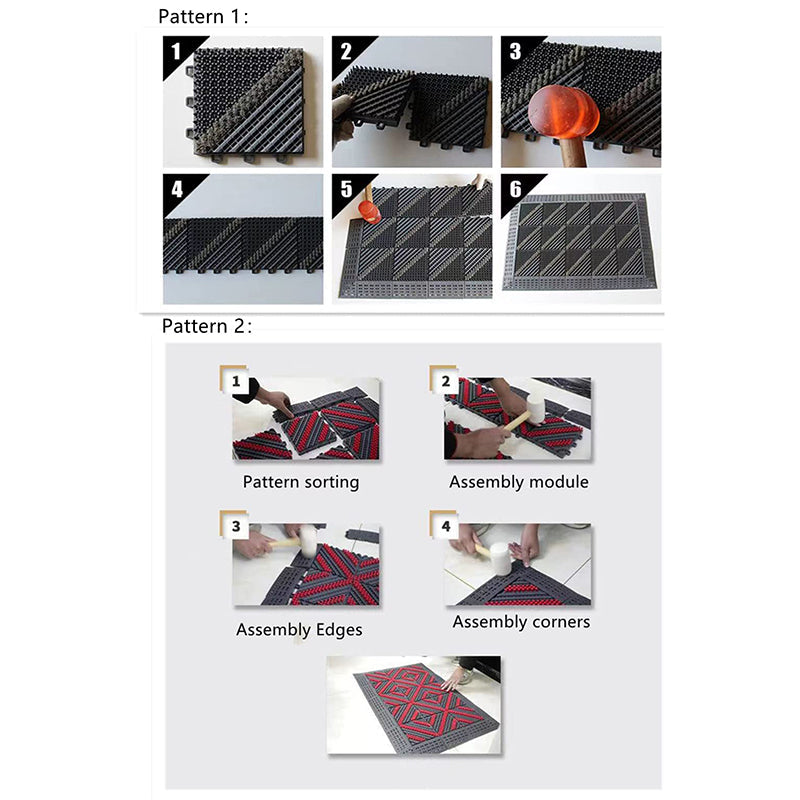 Pattern 1:

1

2

3

4

5

6

Pattern 2:

1

Pattern sorting

2

Assembly module

3

Assembly Edges

4

Assembly corners