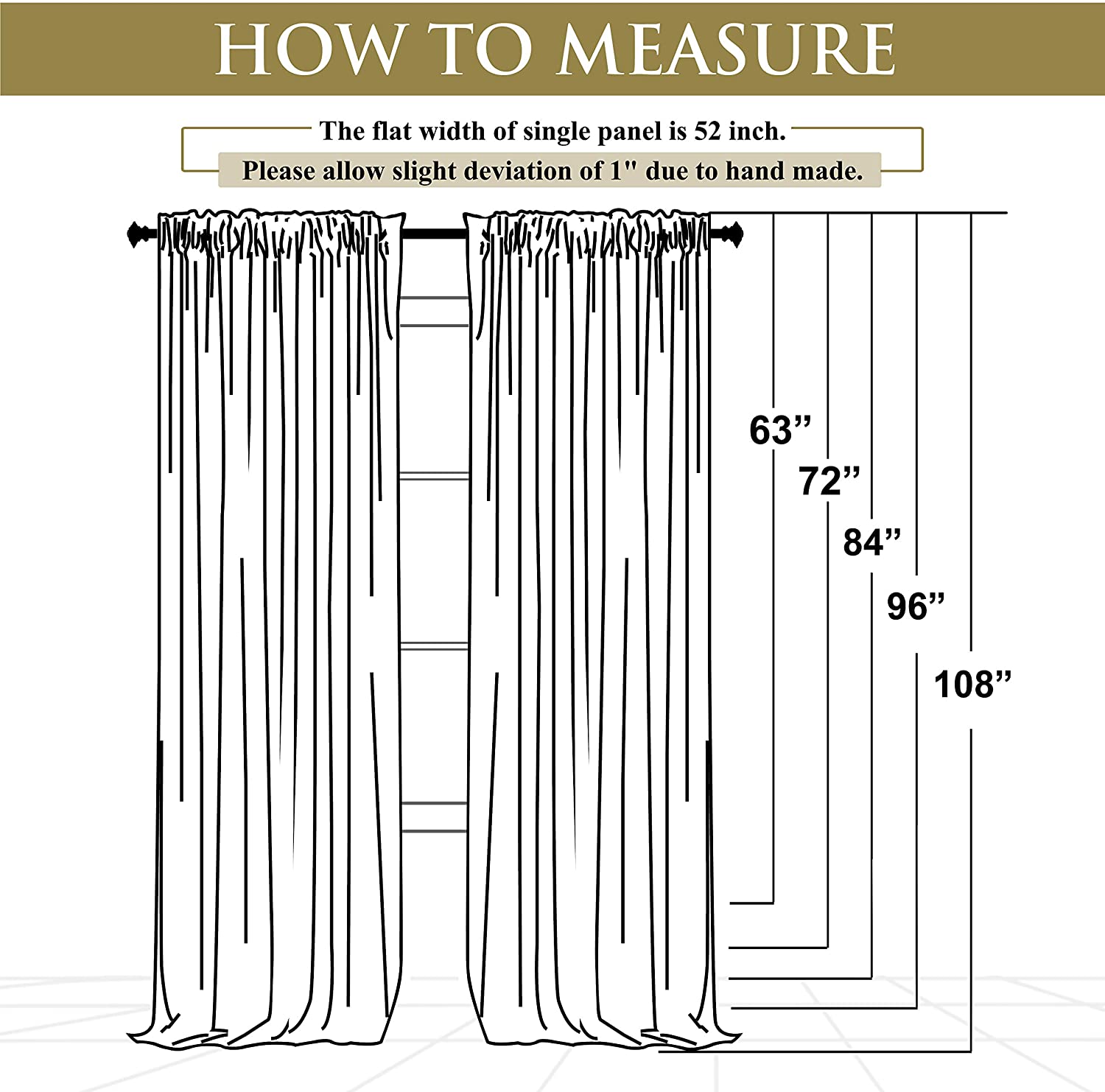 HOW TO MEASURE

The flat width of single panel is 52 inch.

Please allow slight deviation of 1" due to hand made.

63”

72”

84”

96”

108”