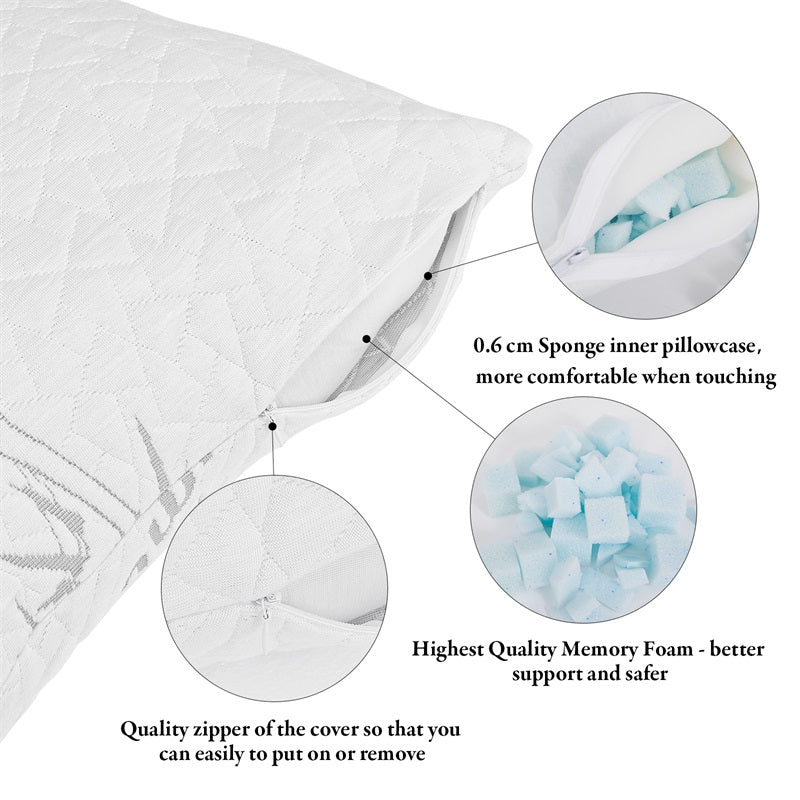 0.6 cm Sponge inner pillowcase, more comfortable when touching

Highest Quality Memory Foam - better support and safer

Quality zipper of the cover so that you can easily to put on or remove