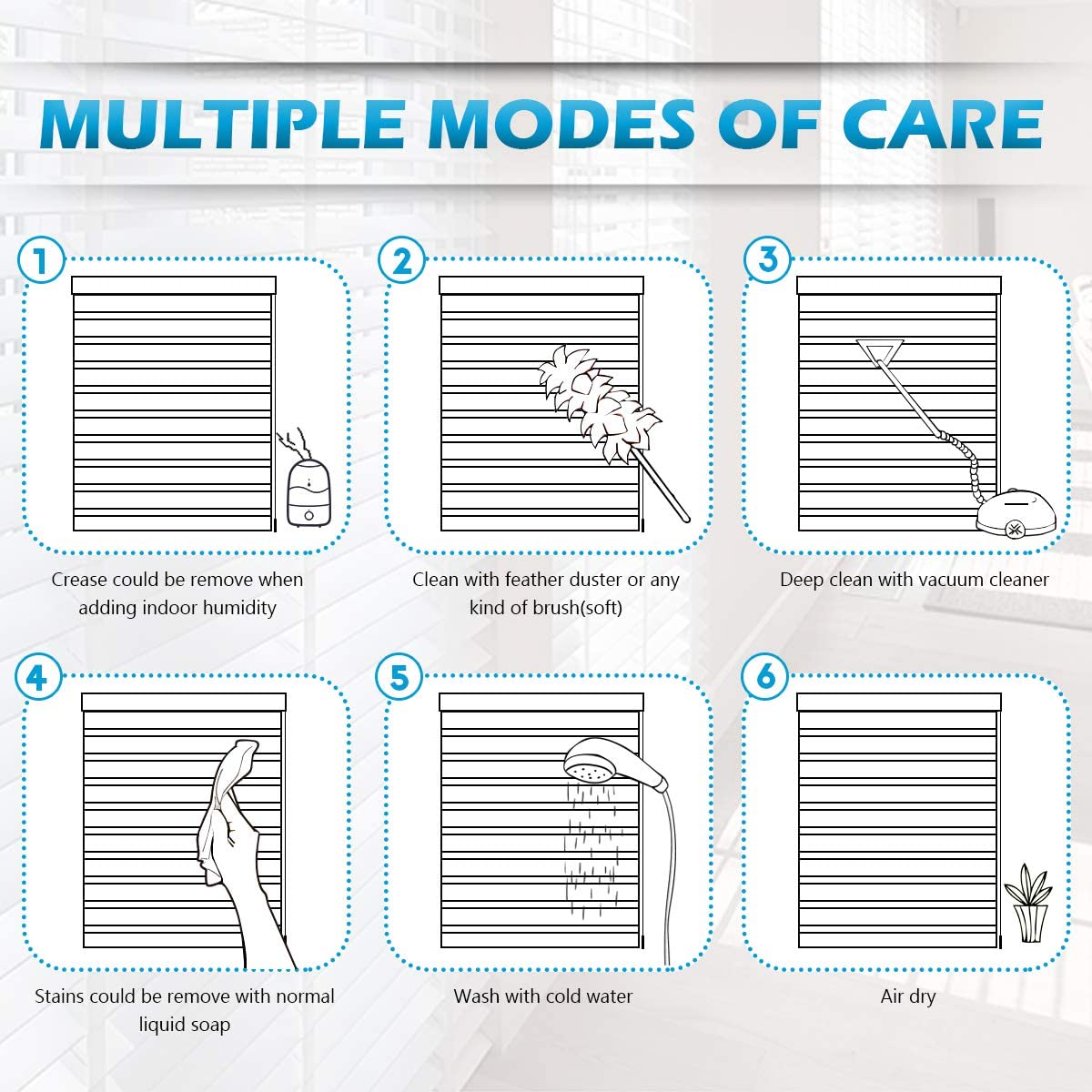 MULTIPLE MODES OF CARE

1

Crease could be remove when adding indoor humidity

2

Clean with feather duster or any kind of brush(soft)

3

Deep clean with vacuum cleaner

4

Stains could be remove with normal liquid soap

5

Wash with cold water

6

Air dry