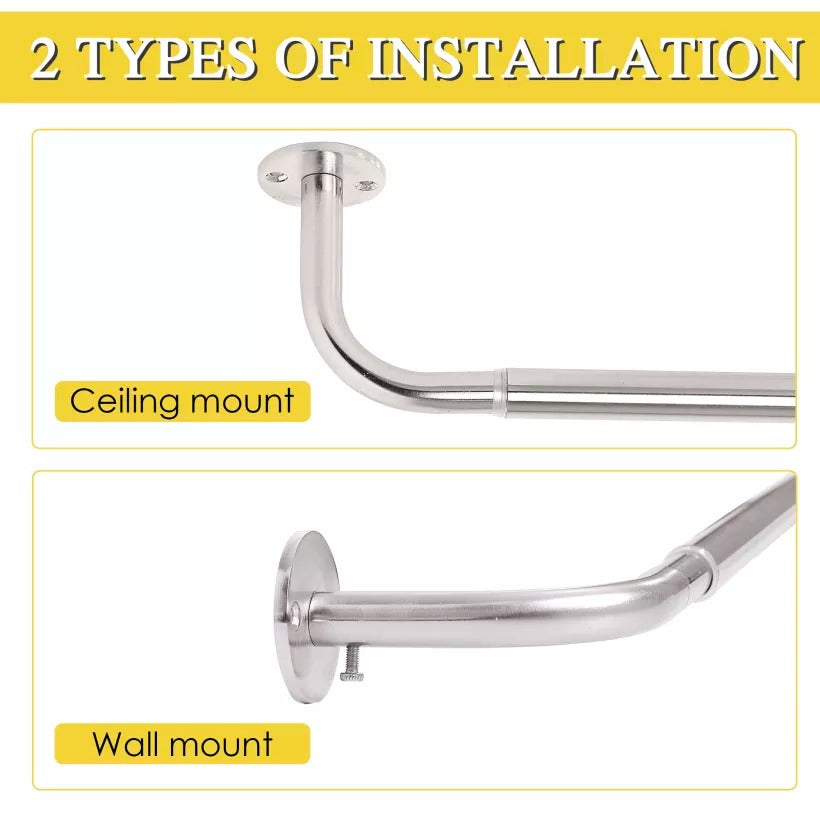 2 TYPES OF INSTALLATION

Ceiling mount

Wall mount