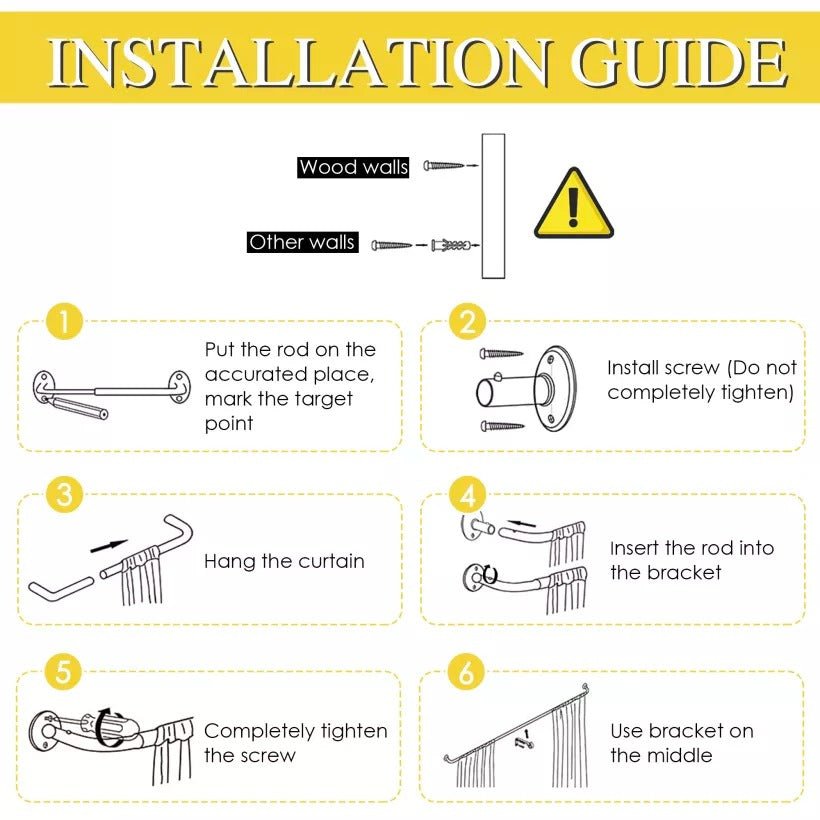 INSTALLATION GUIDE

Wood walls

Other walls

1

Put the rod on the accurated place, mark the target point

2

Install screw (Do not completely tighten)

3

Hang the curtain

4

Insert the rod into the bracket

5

Completely tighten the screw

6

Use bracket on the middle