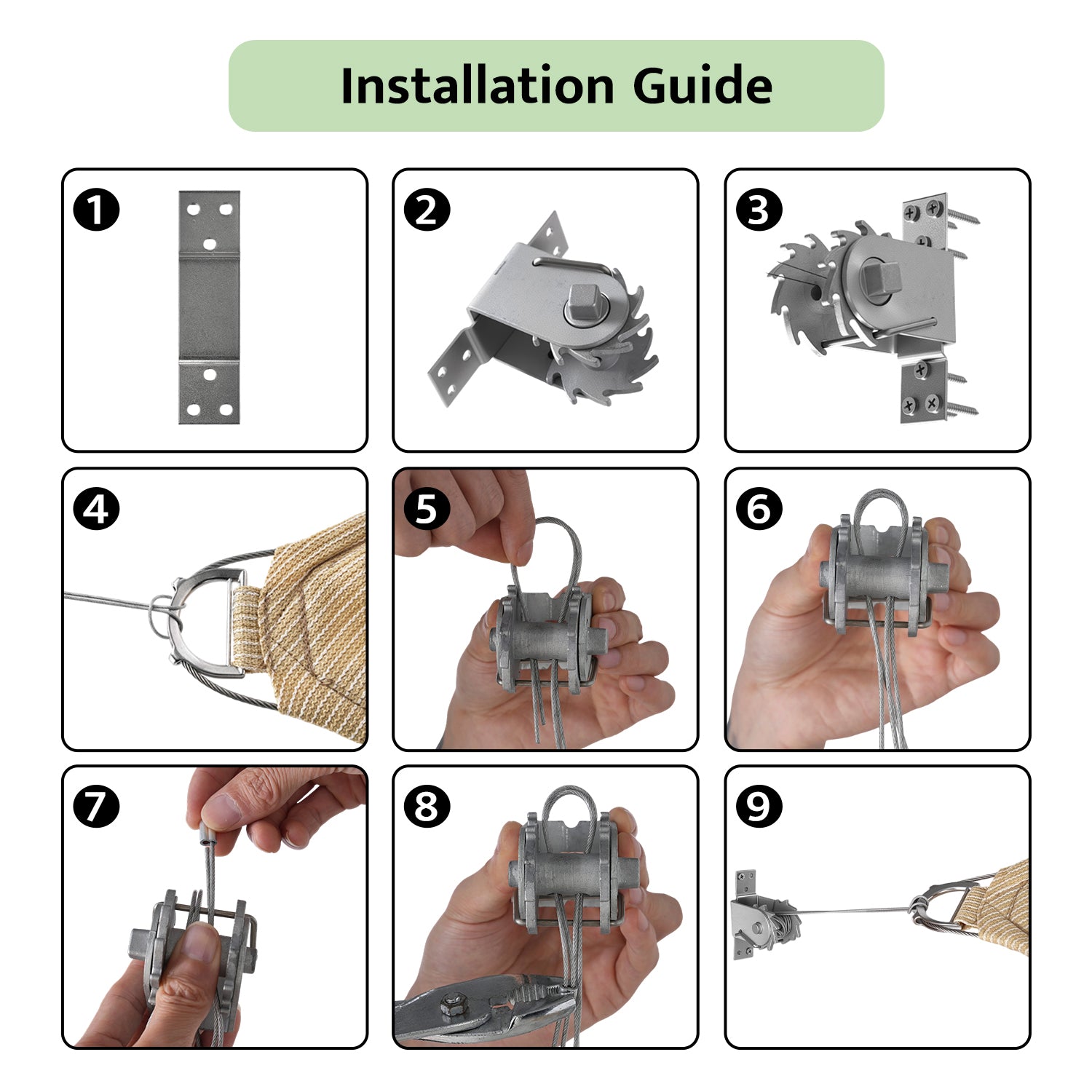 Installation Guide

1

2

3

4

5

6

7

8

9