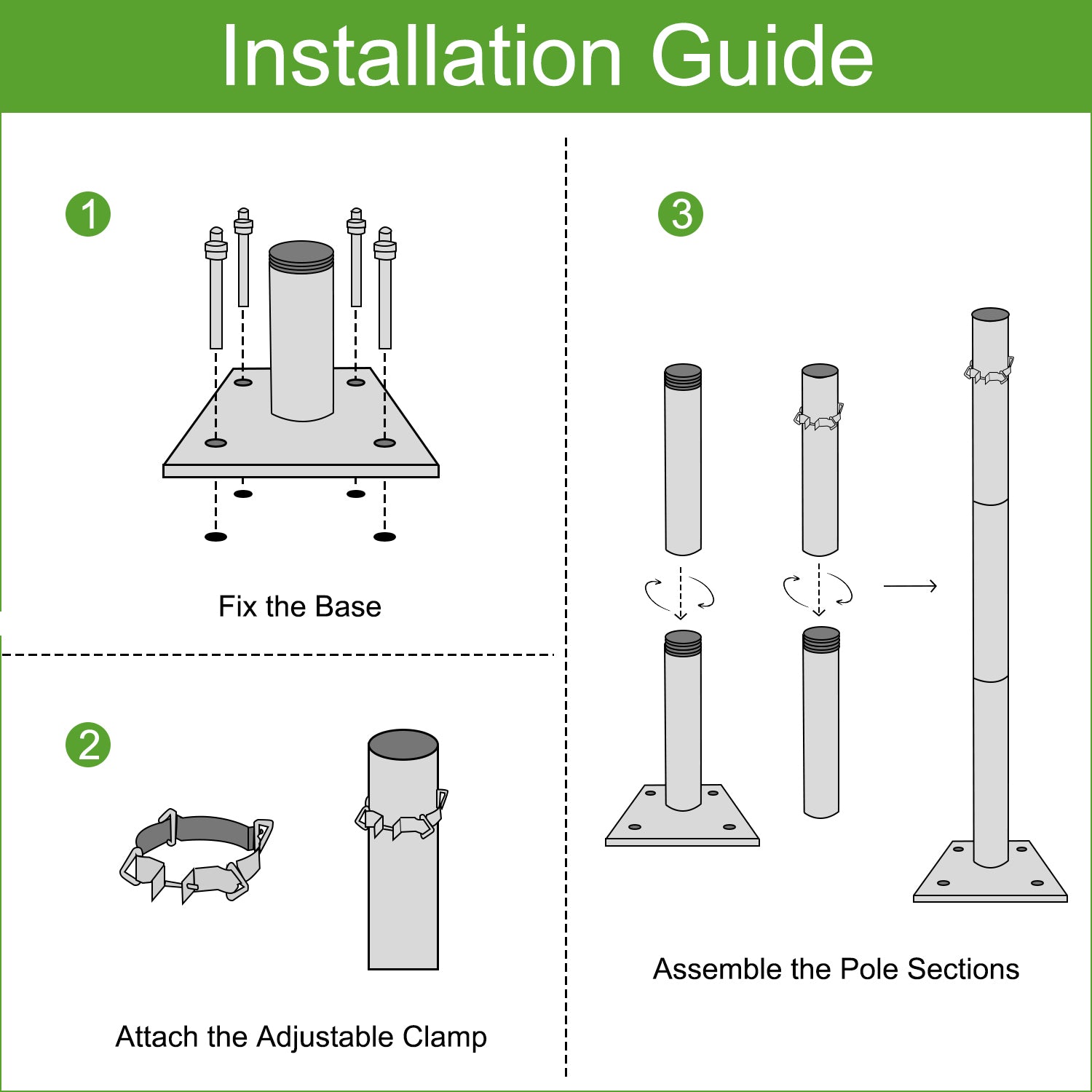 Installation Guide

1

Fix the Base

2

Attach the Adjustable Clamp

3

Assemble the Pole Sections