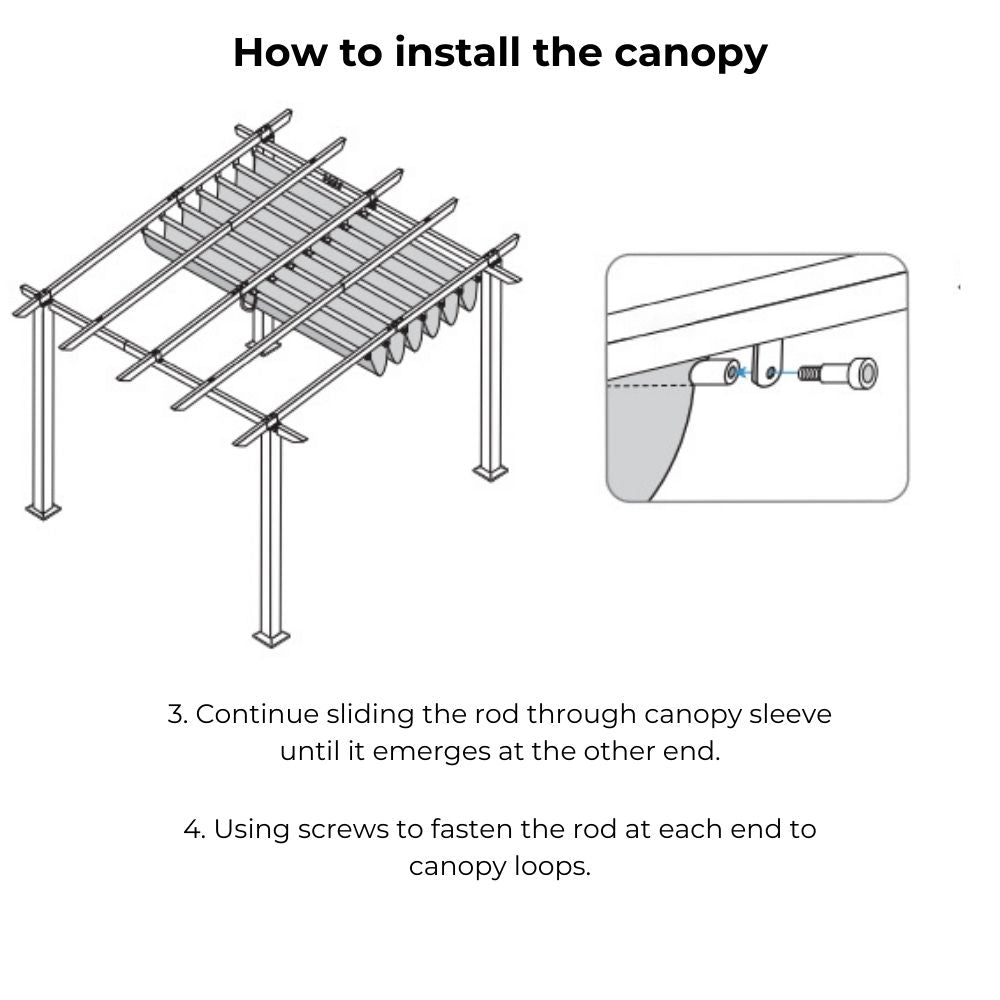 How to install the canopy

3. Continue sliding the rod through canopy sleeve until it emerges at the other end.

4. Using screws to fasten the rod at each end to canopy loops.