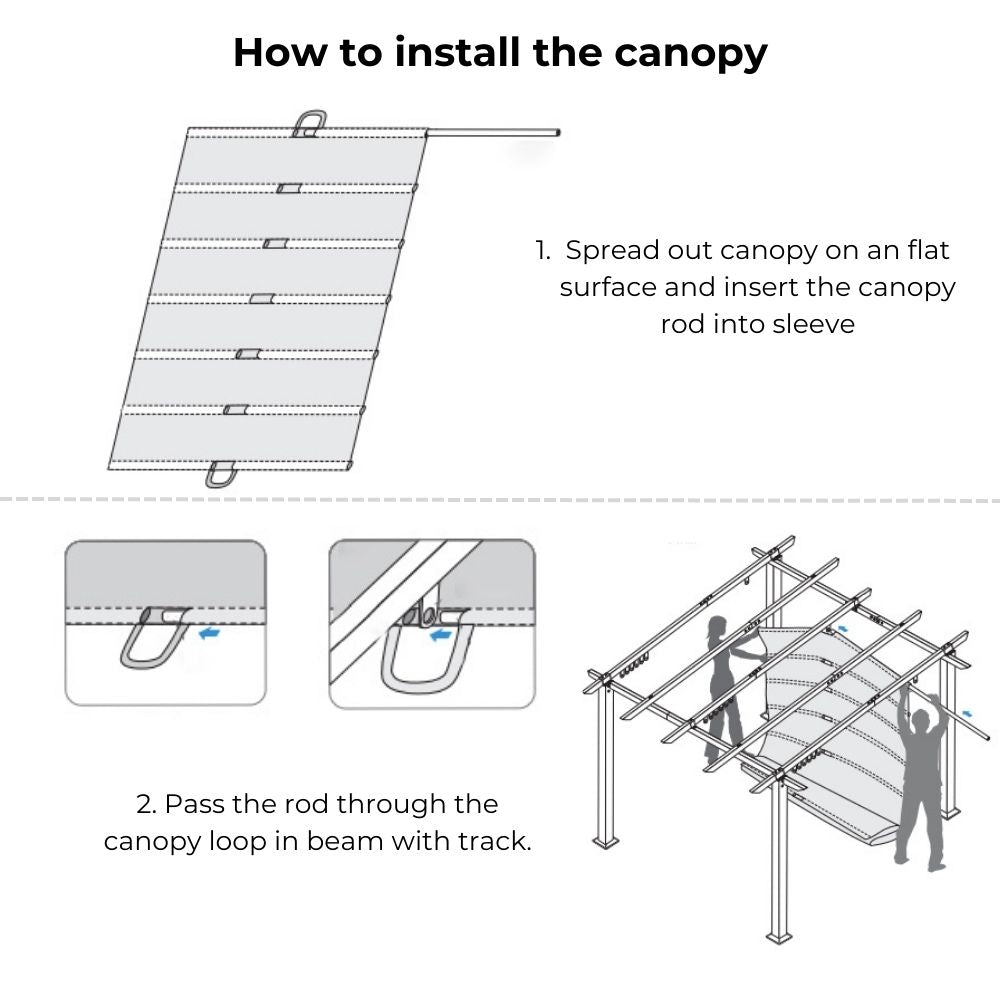 How to install the canopy

1. Spread out canopy on an flat surface and insert the canopy rod into sleeve

2. Pass the rod through the canopy loop in beam with track.